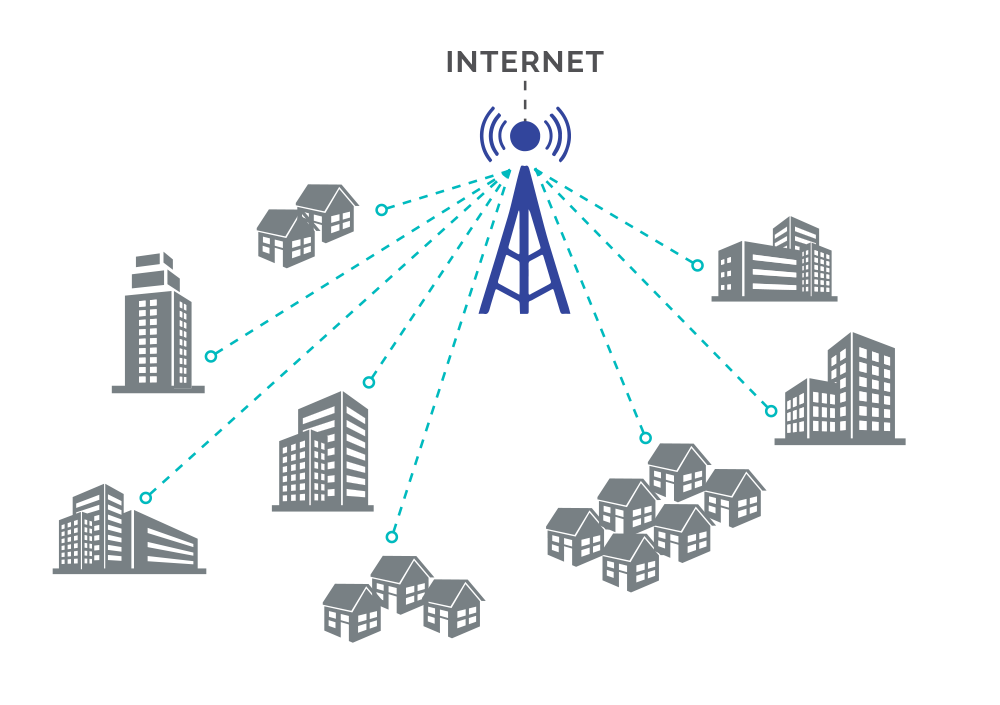 INTERNET